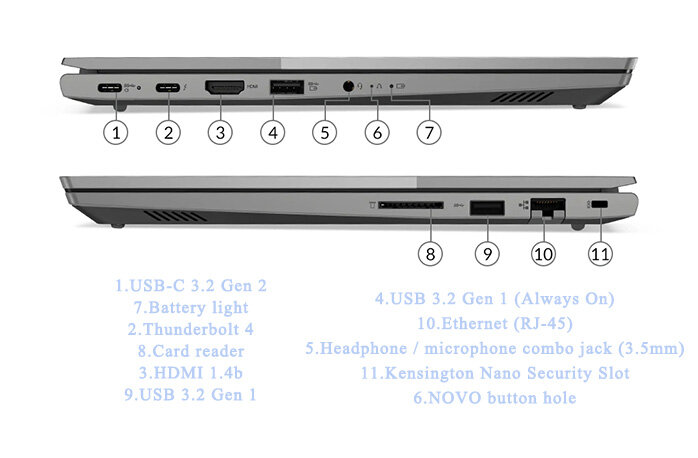 HDMI

1 2 3 4 5 6 7

8 9 10 11

1.USB-C 3.2 Gen 2
7.Battery light
2.Thunderbolt 4
8.Card reader
3.HDMI 1.4b
9.USB 3.2 Gen 1

4.USB 3.2 Gen 1 (Always On)
10.Ethernet (RJ-45)
5.Headphone / microphone combo jack (3.5mm)
11.Kensington Nano Security Slot
6.NOVO button hole