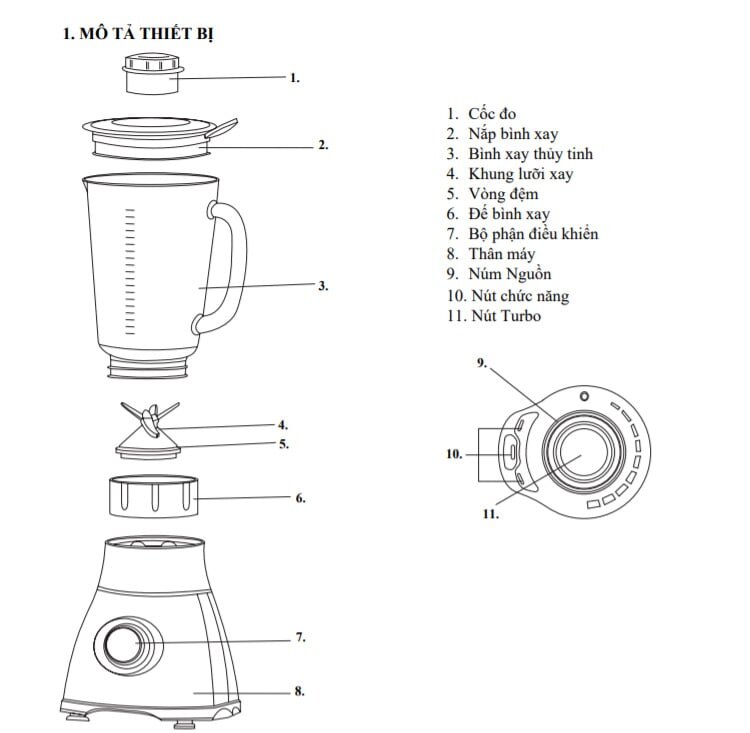 1. MÔ TẢ THIẾT BỊ

1.

2.

3.

4.

5.

6.

7.

8.

1. Cốc đo
2. Nắp bình xay
3. Bình xay thủy tinh
4. Khung lưỡi xay
5. Vòng đệm
6. Đế bình xay
7. Bộ phận điều khiển
8. Thân máy
9. Núm Nguồn
10. Nút chức năng
11. Nút Turbo

9.

10.

11.