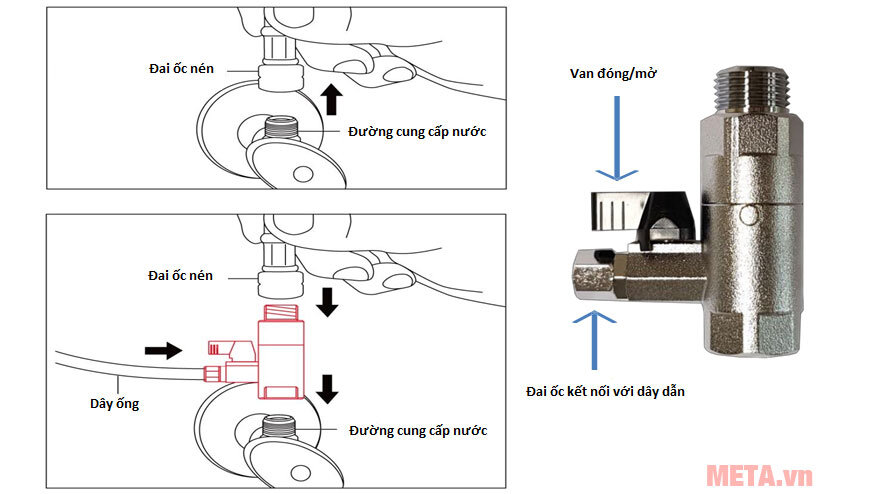 Đai ốc nén

Đường cung cấp nước

Đai ốc nén

Dây ống

Đường cung cấp nước

Van đóng/mở

Đai ốc kết nối với dây dẫn

META.vn