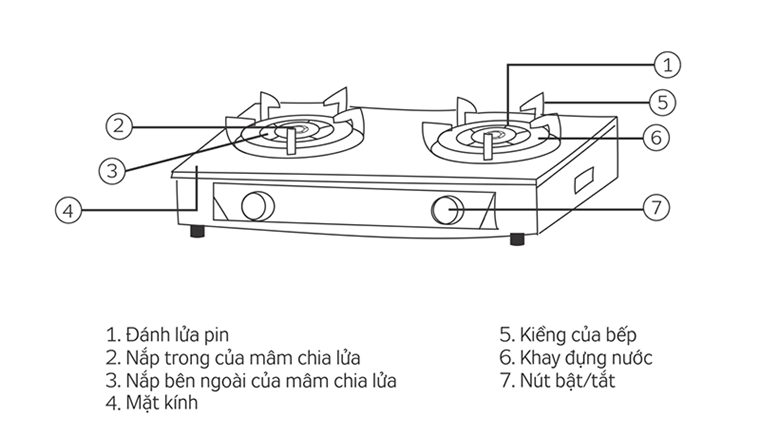 1
5
2
6
3
4
7

1. Đánh lửa pin
2. Nắp trong của mâm chia lửa
3. Nắp bên ngoài của mâm chia lửa
4. Mặt kính

5. Kiềng của bếp
6. Khay đựng nước
7. Nút bật/tắt