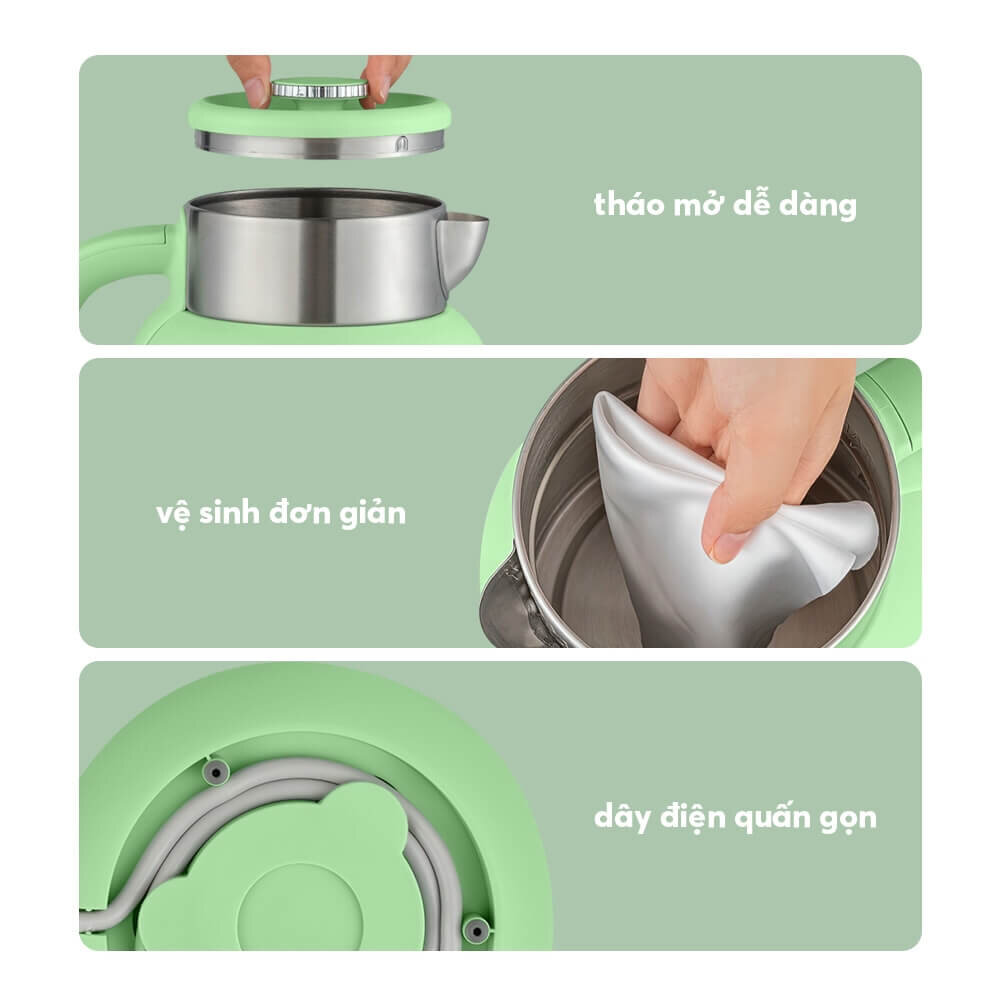 tháo mở dễ dàng

vệ sinh đơn giản

dây điện quấn gọn