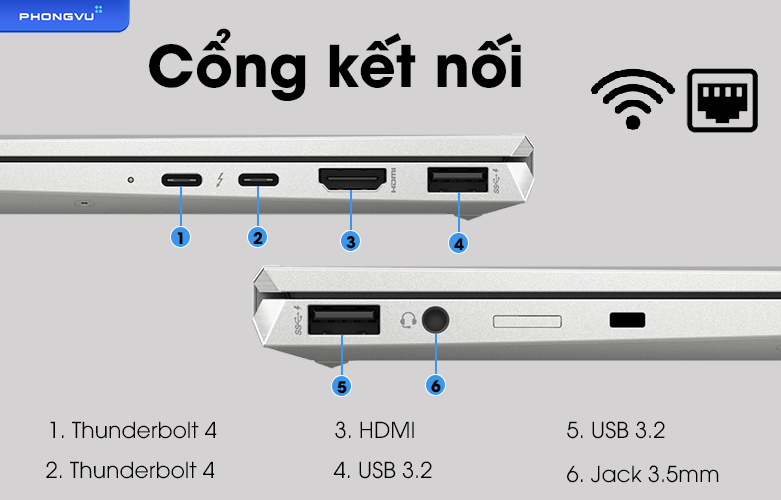 PHONGVU

Cổng kết nối

HDMI

1 2 3 4

5 6

1. Thunderbolt 4
2. Thunderbolt 4

3. HDMI
4. USB 3.2

5. USB 3.2
6. Jack 3.5mm