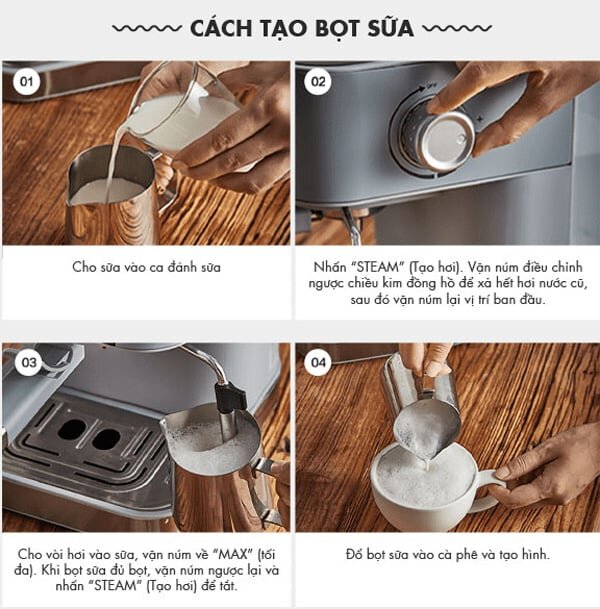 CÁCH TẠO BỌT SỮA

01

Cho sữa vào ca đánh sữa

02

Nhấn "STEAM" (Tạo hơi). Vặn núm điều chỉnh ngược chiều kim đồng hồ để xả hết hơi nước cũ, sau đó vặn núm lại vị trí ban đầu.

03

Cho vòi hơi vào sữa, vặn núm về "MAX" (tối đa). Khi bọt sữa đủ bọt, vặn núm ngược lại và nhấn "STEAM" (Tạo hơi) để tắt.

04

Đổ bọt sữa vào cà phê và tạo hình.