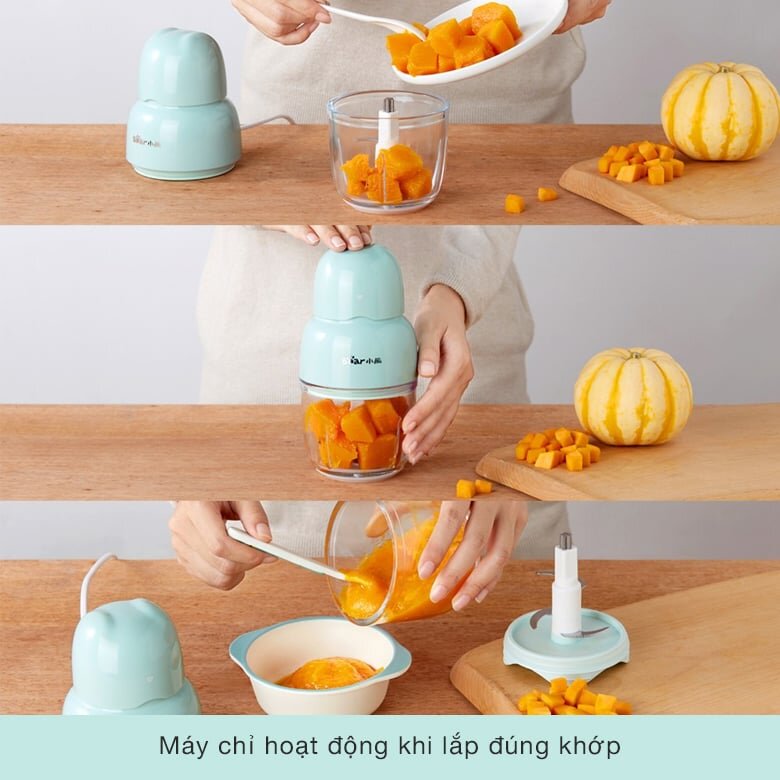 Bear 小熊

Bear 小熊

Máy chỉ hoạt động khi lắp đúng khớp